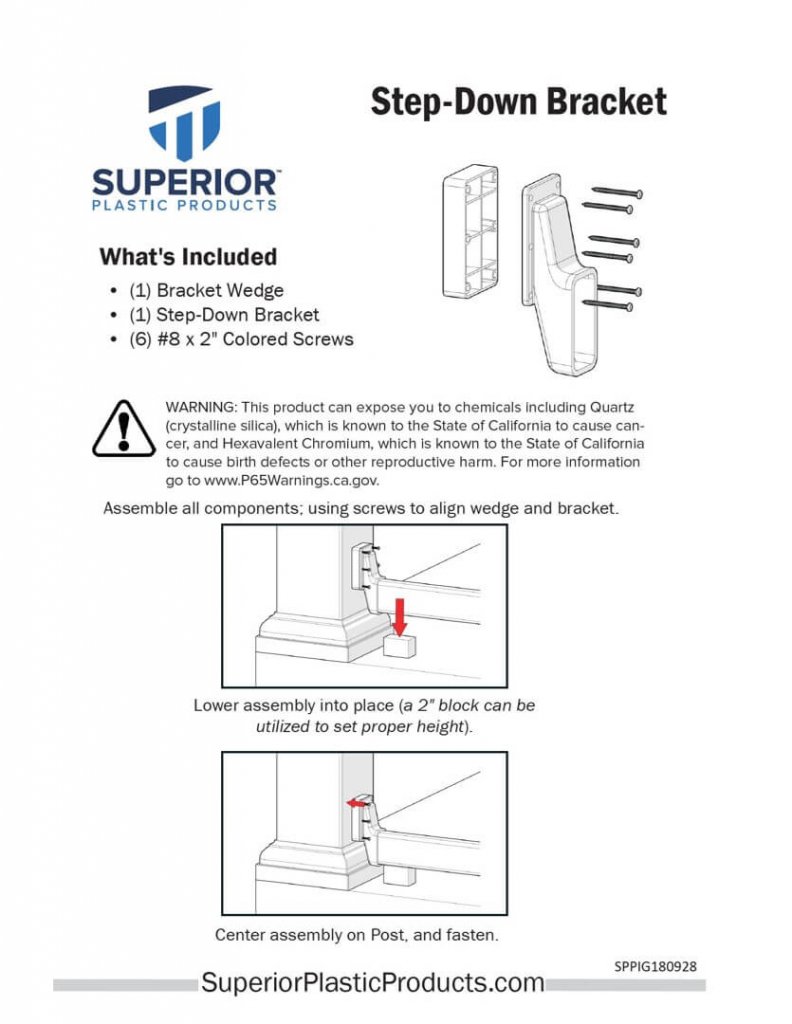 SUPERIOR™
PLASTIC PRODUCTS

Step-Down Bracket

What's Included

• (1) Bracket Wedge
• (1) Step-Down Bracket
• (6) #8 x 2" Colored Screws

WARNING: This product can expose you to chemicals including Quartz (crystalline silica), which is known to the State of California to cause cancer, and Hexavalent Chromium, which is known to the State of California to cause birth defects or other reproductive harm. For more information go to www.P65Warnings.ca.gov.

Assemble all components; using screws to align wedge and bracket.

Lower assembly into place (a 2" block can be utilized to set proper height).

Center assembly on Post, and fasten.

SPPIG180928

SuperiorPlasticProducts.com